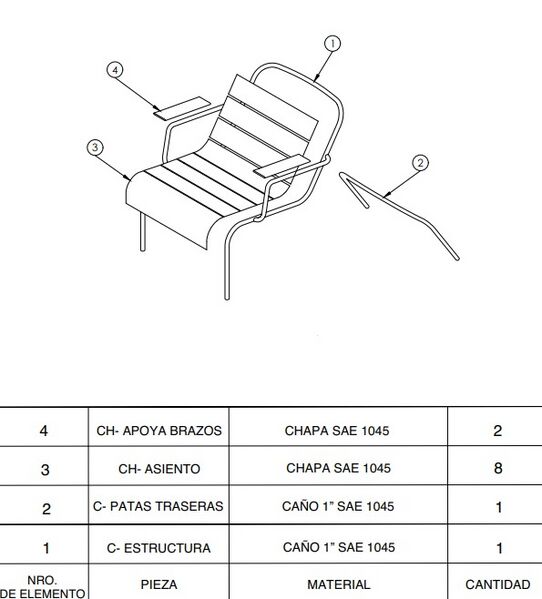 1

4

3

2

| 4 | CH- APOYA BRAZOS | CHAPA SAE 1045 | 2 |
|---|---|---|---|
| 3 | CH- ASIENTO | CHAPA SAE 1045 | 8 |
| 2 | C- PATAS TRASERAS | CAÑO 1" SAE 1045 | 1 |
| 1 | C- ESTRUCTURA | CAÑO 1" SAE 1045 | 1 |
| NRO. DE ELEMENTO | PIEZA | MATERIAL | CANTIDAD |