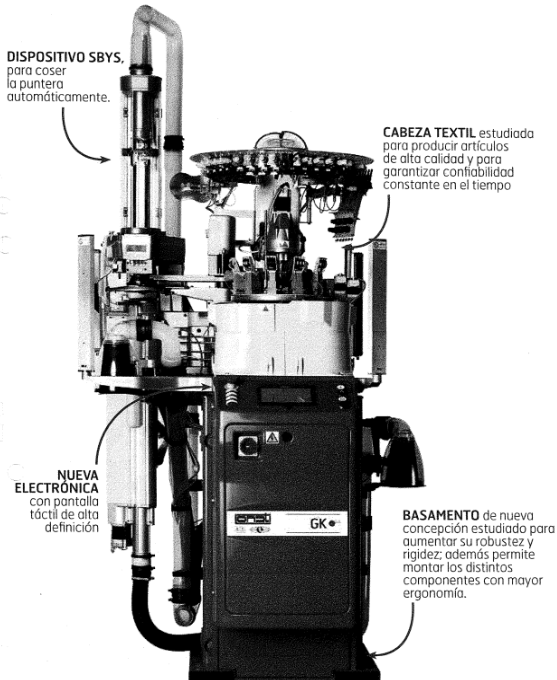 DISPOSITIVO SBYS, para coser la puntera automáticamente.

CABEZA TEXTIL estudiada para producir artículos de alta calidad y para garantizar confiabilidad constante en el tiempo

NUEVA ELECTRÓNICA con pantalla táctil de alta definición

GK

BASAMENTO de nueva concepción estudiado para aumentar su robustez y rigidez; además permite montar los distintos componentes con mayor ergonomía.