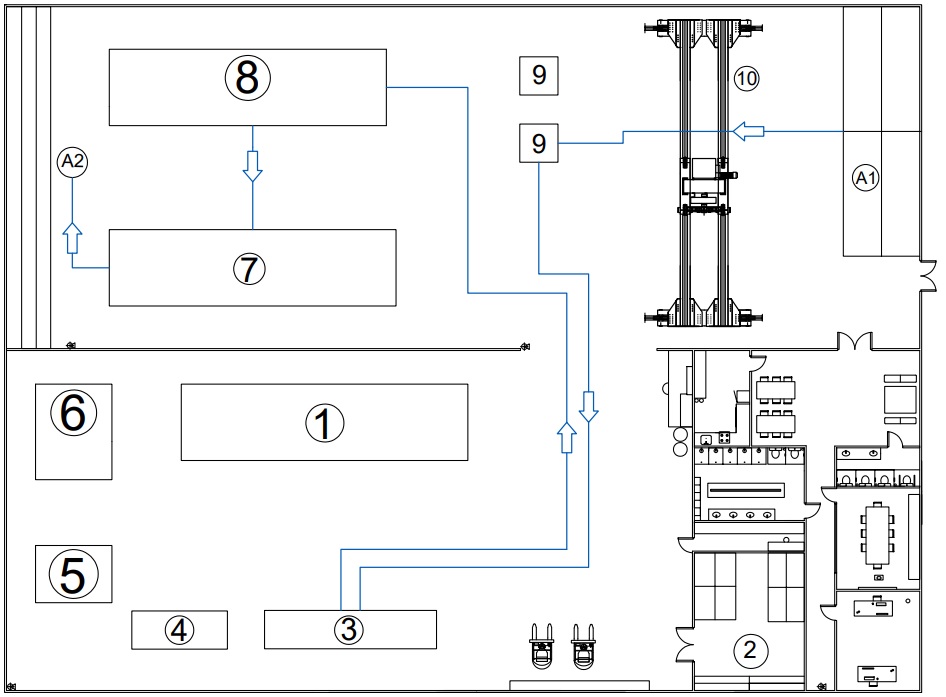 8
9
10
9
A2
A1
7
6
1
5
4
3
2