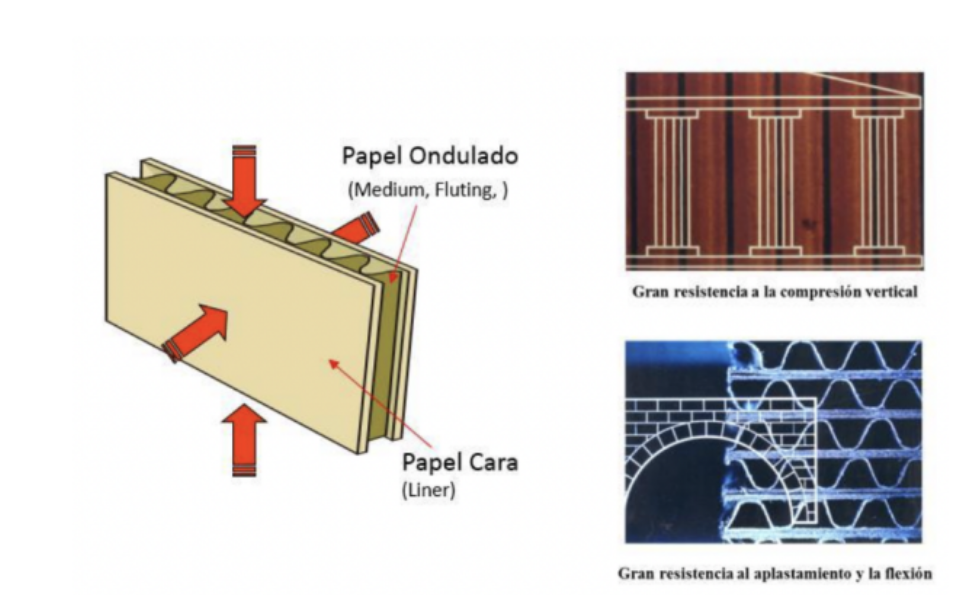 Papel Ondulado
(Medium, Fluting, )

Papel Cara
(Liner)

Gran resistencia a la compresión vertical

Gran resistencia al aplastamiento y la flexión